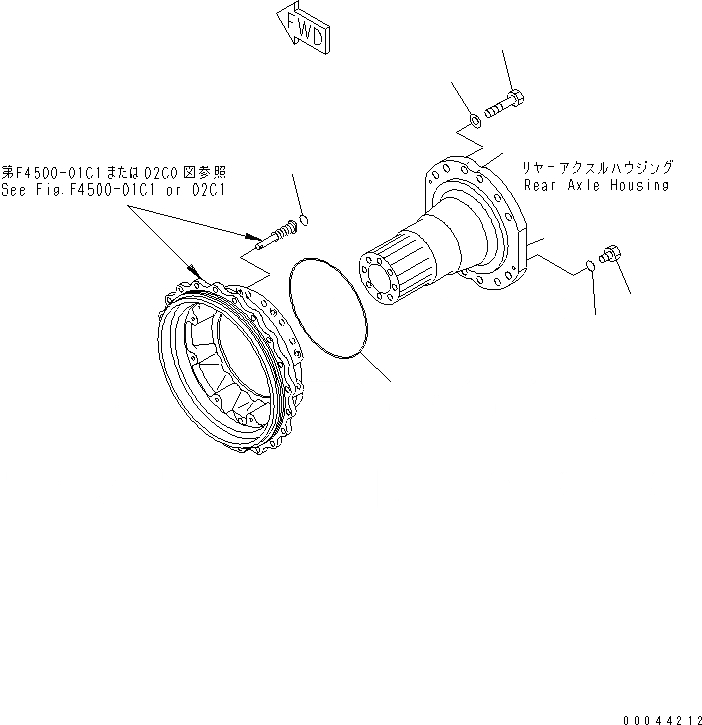 FWD

第F4500-01C1または02C0図参照
See Fig.F4500-01C1 or 02C1

リヤーアクスルハウジング
Rear Axle Housing

00044212