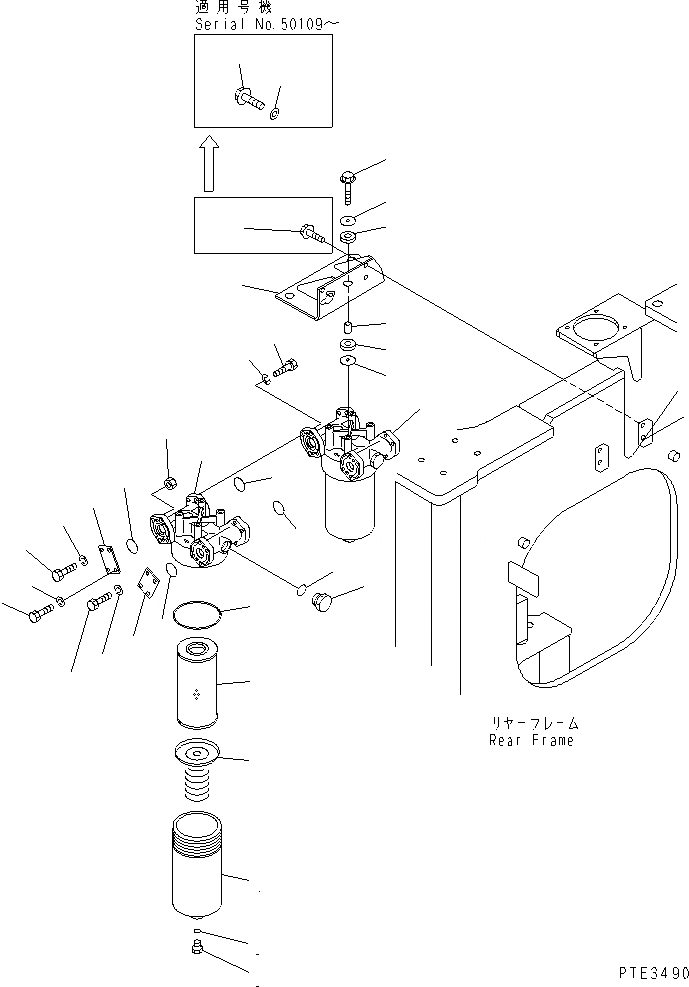 適用号機
Serial No.50109～

リヤーフレーム
Rear Frame

PTE3490