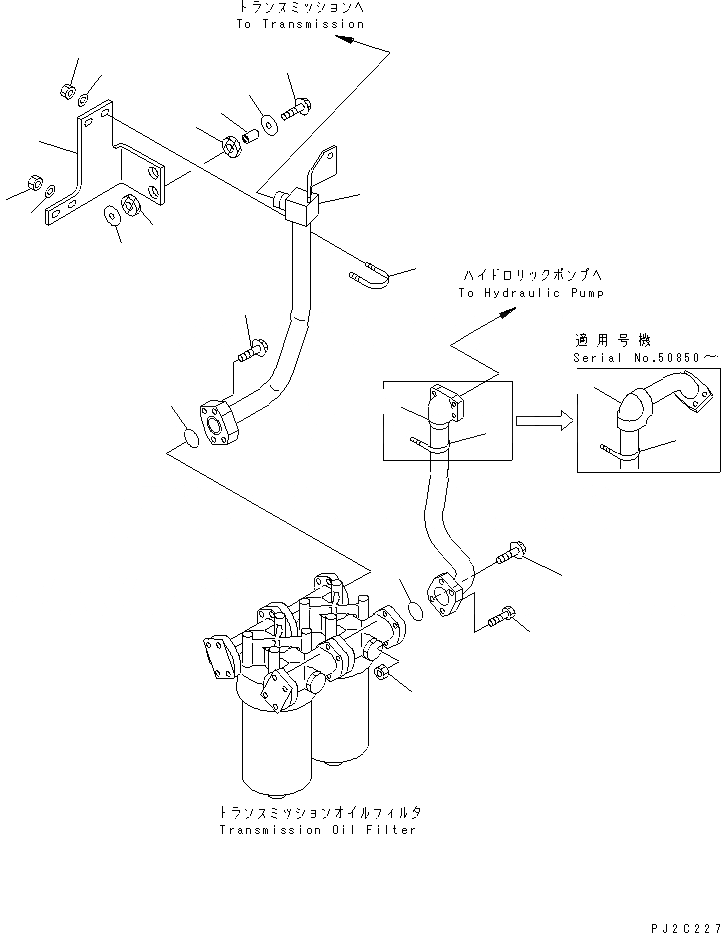 トランスミッションへ
To Transmission

ハイドロリックポンプへ
To Hydraulic Pump

適用号機
Serial No.50850～

トランスミッションオイルフィルタ
Transmission Oil Filter

PJ2C227