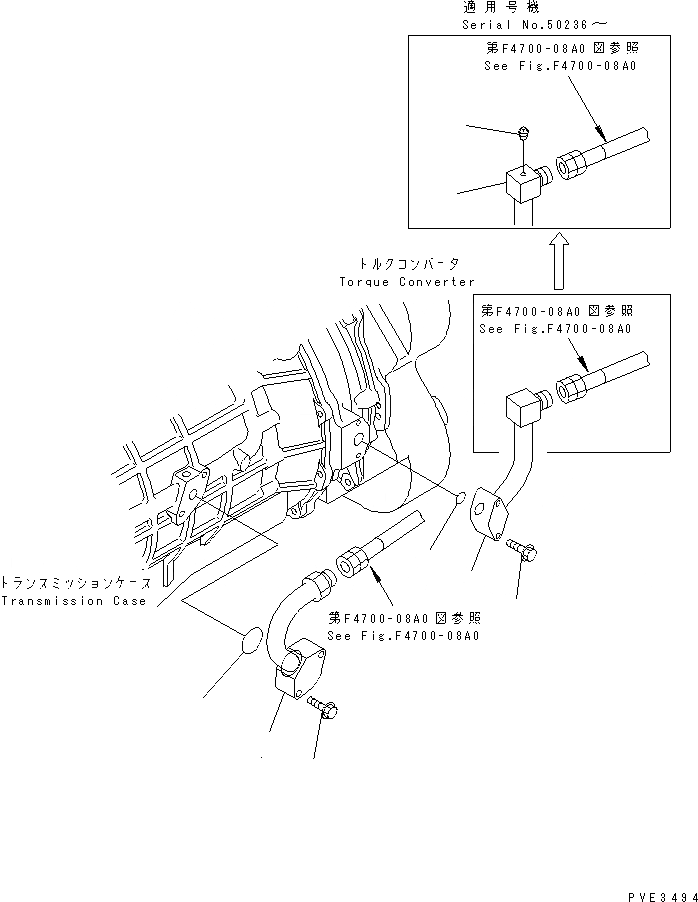 適用号機
Serial No.50236～

第F4700-08A0図参照
See Fig.F4700-08A0

トルクコンバータ
Torque Converter

第F4700-08A0図参照
See Fig.F4700-08A0

トランスミッションケース
Transmission Case

第F4700-08A0図参照
See Fig.F4700-08A0

PVE3494