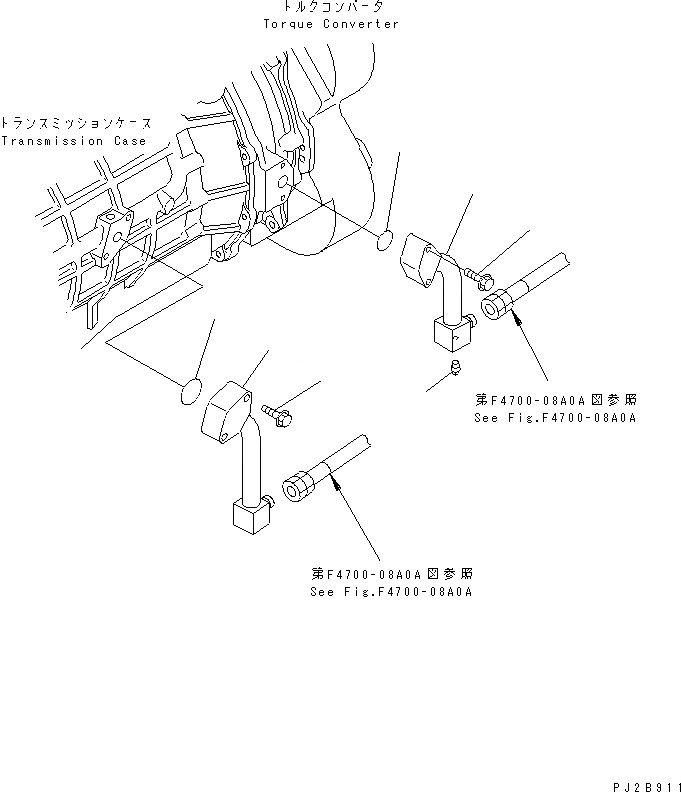 トルクコンバータ
Torque Converter

トランスミッションケース
Transmission Case

第F4700-08A0A図参照
See Fig.F4700-08A0A

第F4700-08A0A図参照
See Fig.F4700-08A0A

PJ2B911