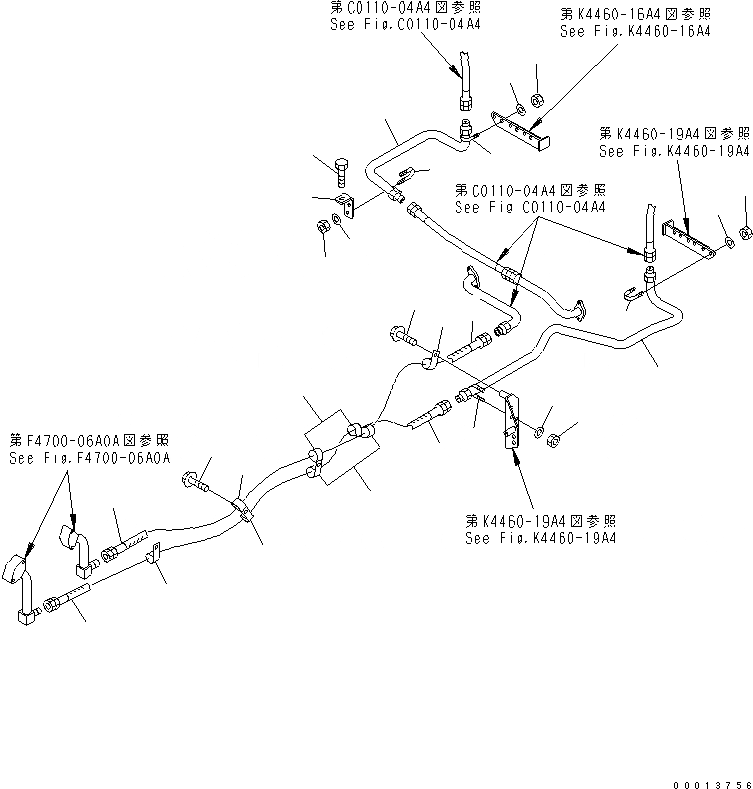 第C0110-04A4図参照
See Fig.C0110-04A4

第K4460-16A4図参照
See Fig.K4460-16A4

第K4460-19A4図参照
See Fig.K4460-19A4

第C0110-04A4図参照
See Fig C0110-04A4

第F4700-06A0A図参照
See Fig.F4700-06A0A

第K4460-19A4図参照
See Fig.K4460-19A4

00013756