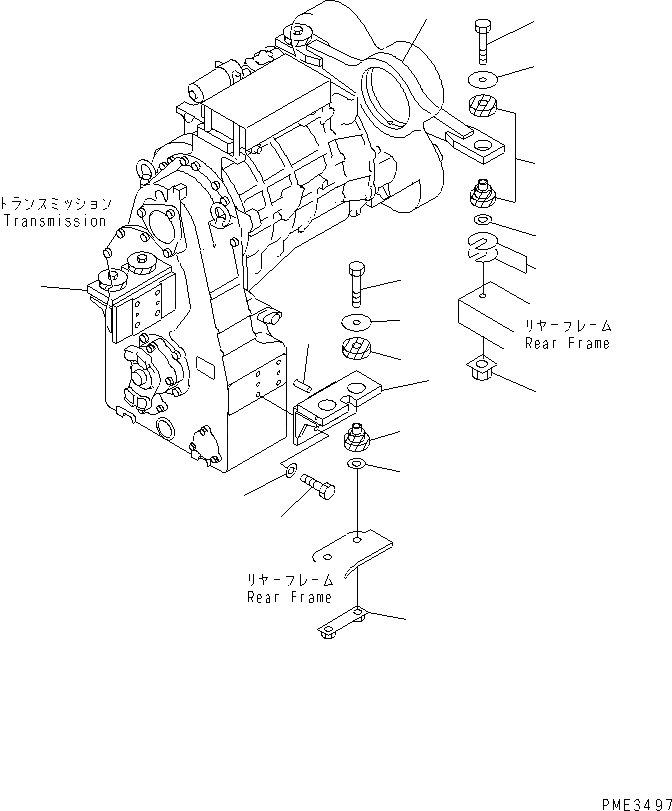 トランスミッション
Transmission

リヤーフレーム
Rear Frame

リヤーフレーム
Rear Frame

PME3497