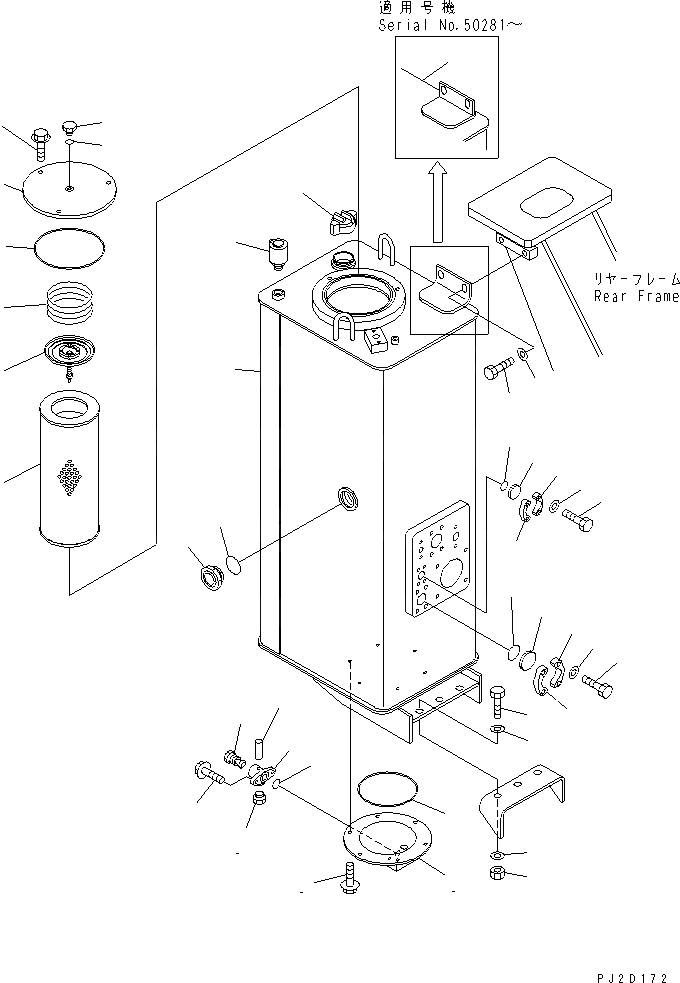 適用号機
Serial No.50281～

リヤーフレーム
Rear Frame

PJ2D172