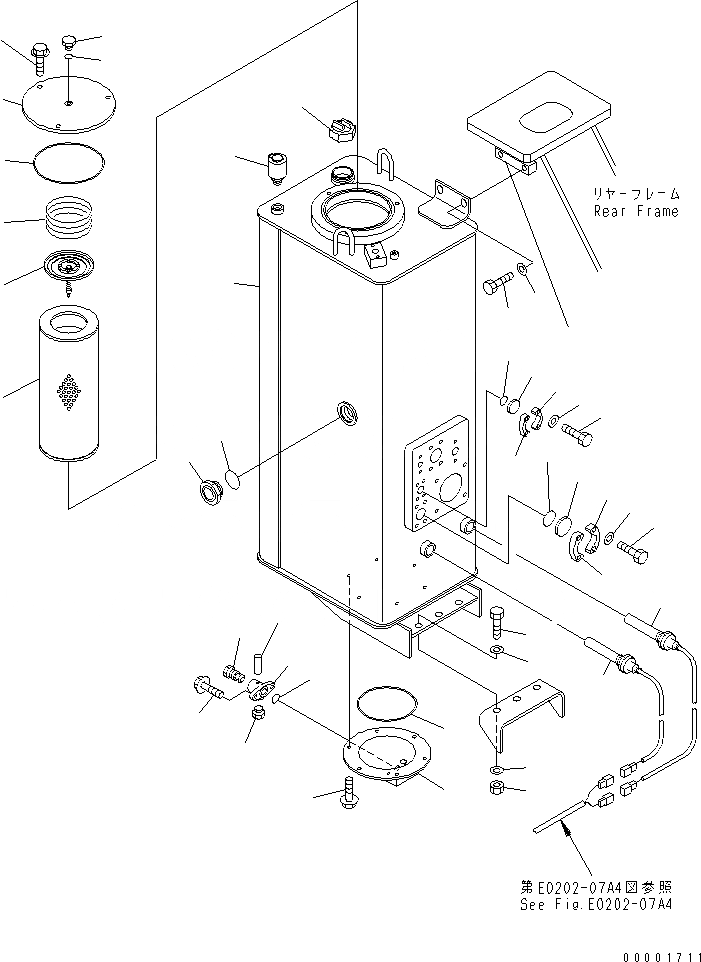 リヤーフレーム
Rear Frame

第E0202-07A4図参照
See Fig.E0202-07A4

00001711