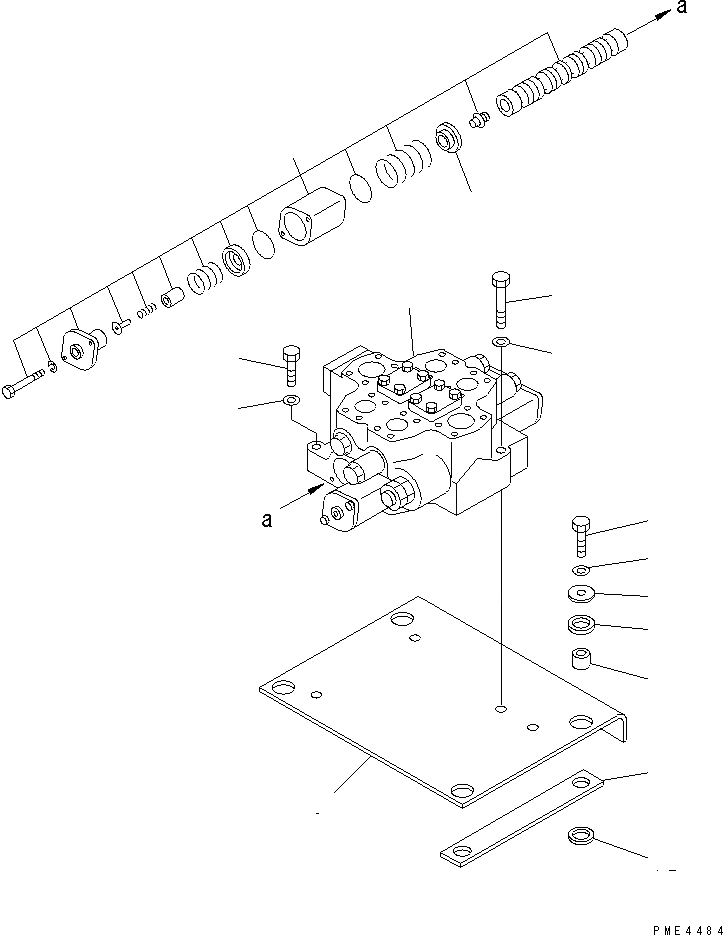 a
a
PME4484