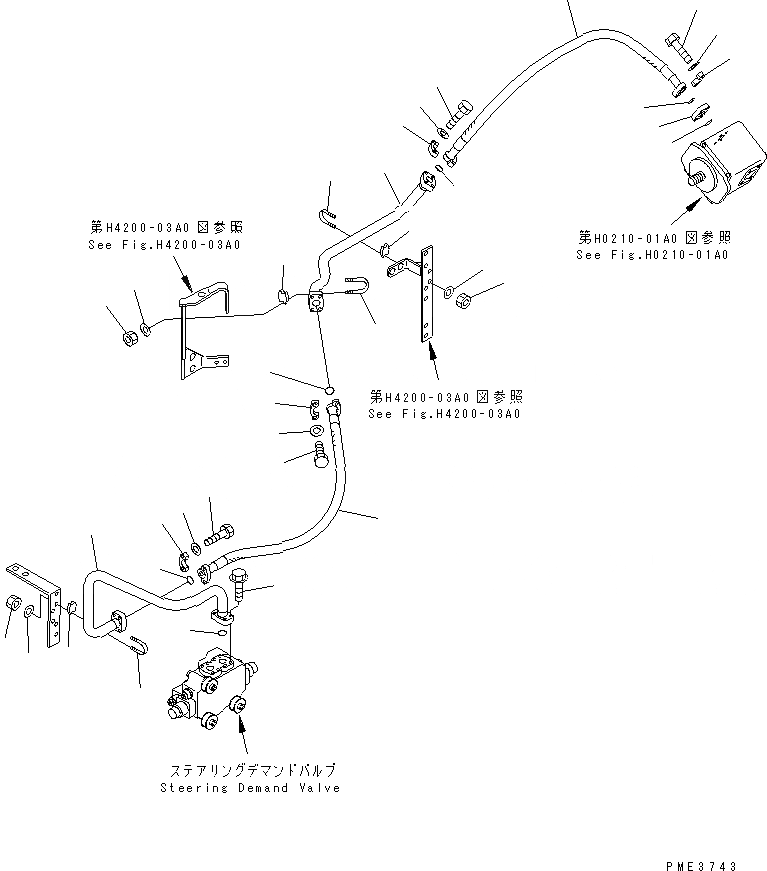 第H4200-03A0 図参照
See Fig.H4200-03A0

第H0210-01A0 図参照
See Fig.H0210-01A0

第H4200-03A0 図参照
See Fig.H4200-03A0

ステアリングデマンドバルブ
Steering Demand Valve

PME3743