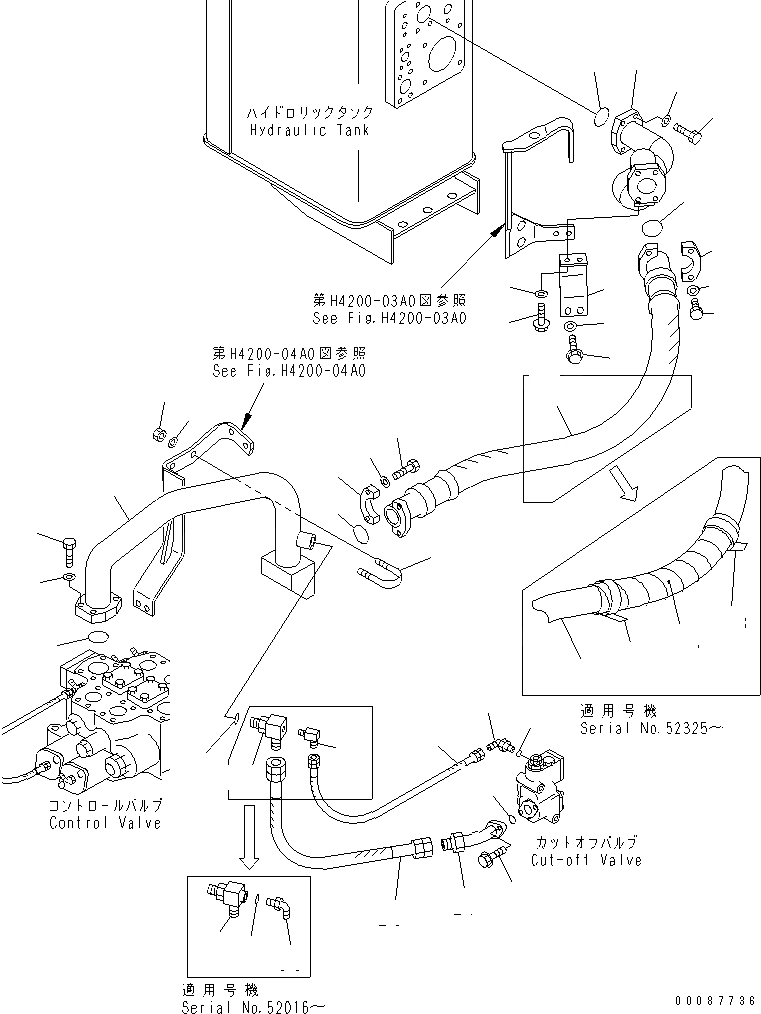 ハイドロリックタンク
Hydraulic Tank

第H4200-03A0図参照
See Fig.H4200-03A0

第H4200-04A0図参照
See Fig.H4200-04A0

適用号機
Serial No.52325～

コントロールバルブ
Control Valve

カットオフバルブ
Cut-off Valve

適用号機
Serial No.52016～

00087736