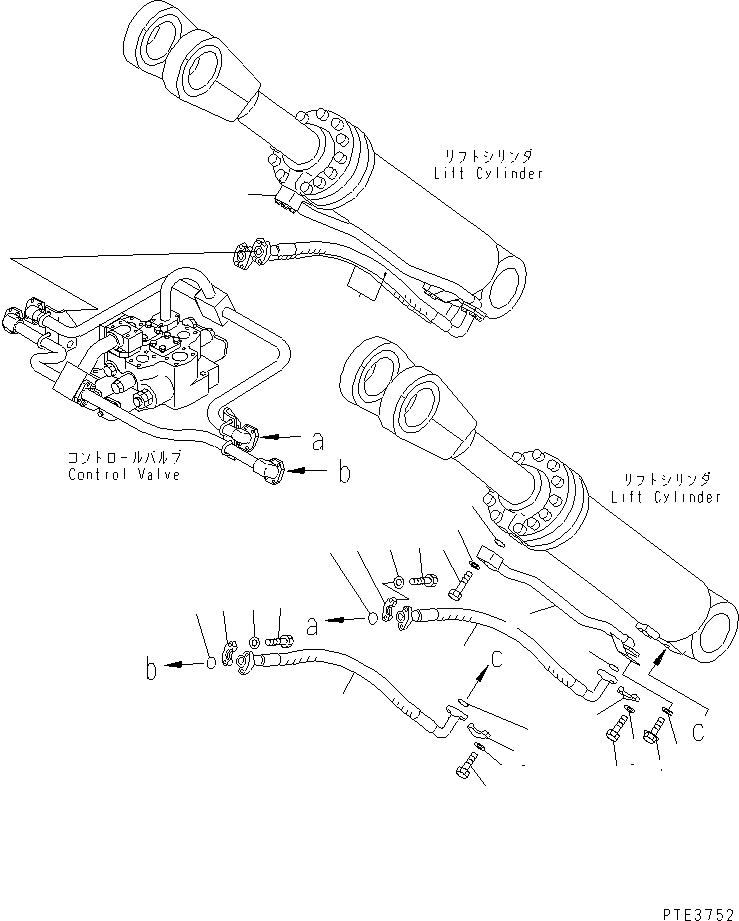 リフトシリンダ
Lift Cylinder

コントロールバルブ
Control Valve

a
b

リフトシリンダ
Lift Cylinder

a
b
c
c

PTE3752