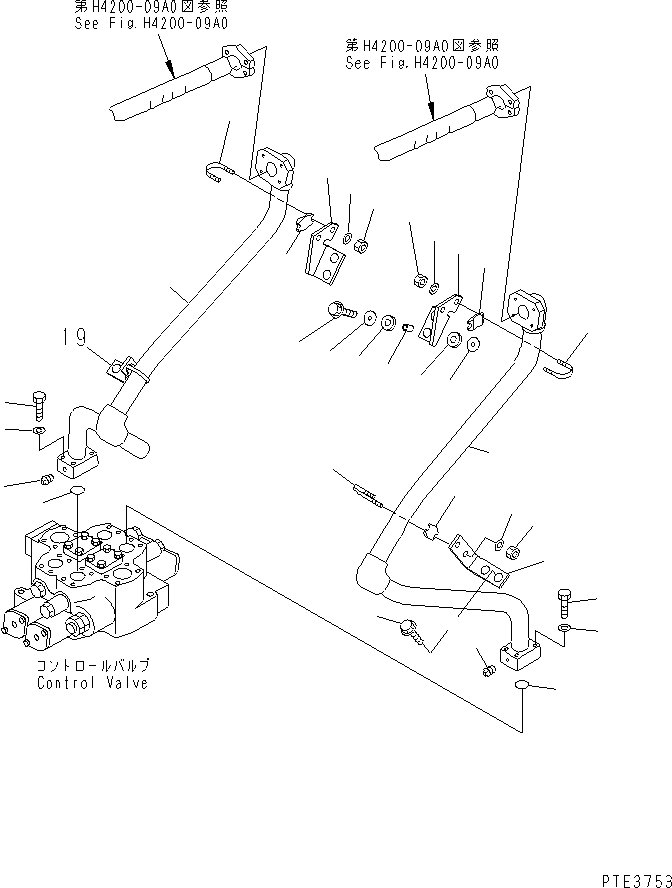 第H4200-09A0図参照
See Fig.H4200-09A0

第H4200-09A0図参照
See Fig.H4200-09A0

19

コントロールバルブ
Control Valve

PTE3753