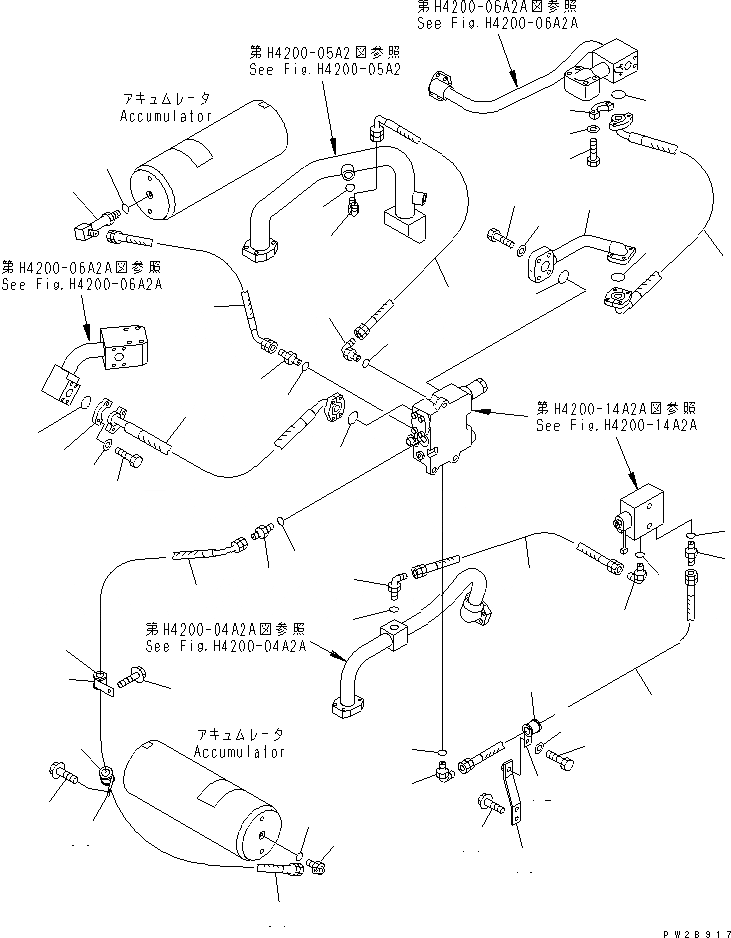 第H4200-06A2A図参照
See Fig.H4200-06A2A

第H4200-05A2図参照
See Fig.H4200-05A2

アキュムレータ
Accumulator

第H4200-06A2A図参照
See Fig.H4200-06A2A

第H4200-14A2A図参照
See Fig.H4200-14A2A

第H4200-04A2A図参照
See Fig.H4200-04A2A

アキュムレータ
Accumulator

PW28917