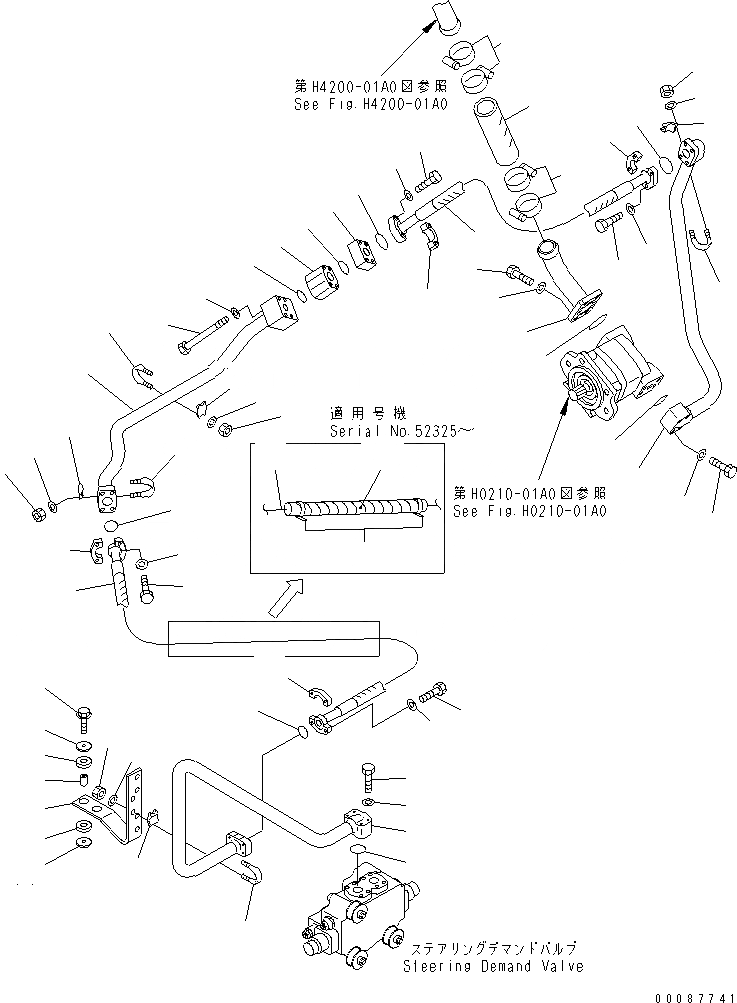 第H4200-01A0図参照
See Fig.H4200-01A0

適用号機
Serial No.52325~

第H0210-01A0図参照
See Fig.H0210-01A0

ステアリングデマンドバルブ
Steering Demand Valve

00087741