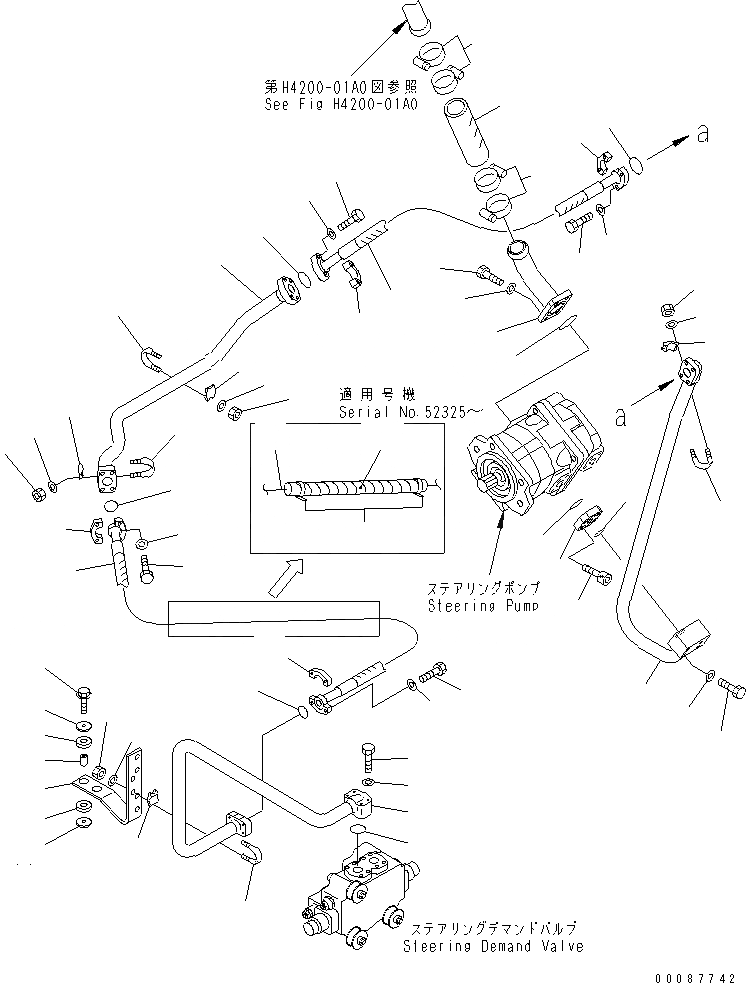 第H4200-01A0図参照
See Fig H4200-01A0

a

適用号機
Serial No.52325～

a

ステアリングポンプ
Steering Pump

ステアリングデマンドバルブ
Steering Demand Valve

00087742