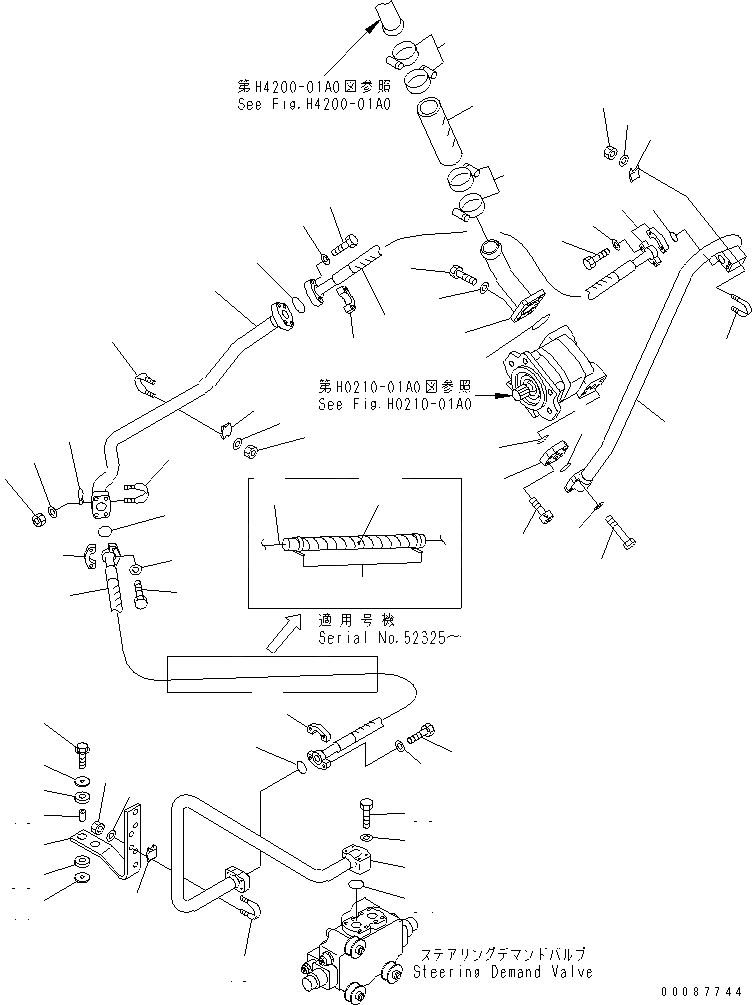 第H4200-01A0図参照
See Fig.H4200-01A0

第H0210-01A0図参照
See Fig.H0210-01A0

適用号機
Serial No.52325～

ステアリングデマンドバルブ
Steering Demand Valve

00087744