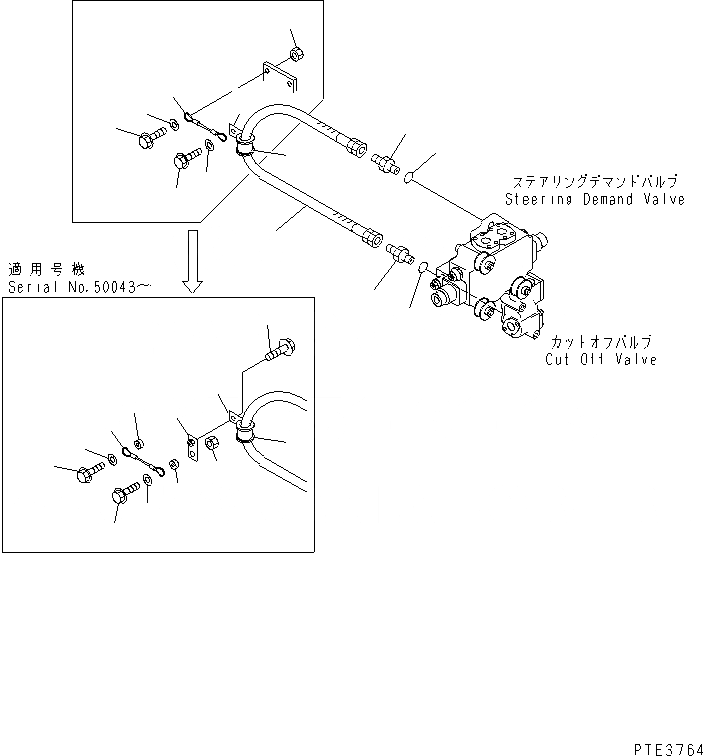 ステアリングデマンドバルブ
Steering Demand Valve

適用号機
Serial No.50043~

カットオフバルブ
Cut Off Valve

PTE3764