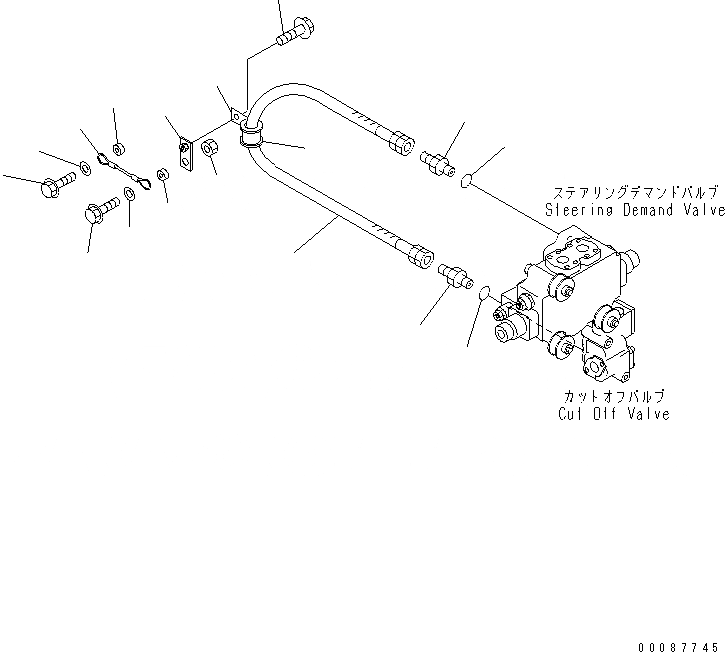 ステアリングデマンドバルブ
Steering Demand Valve

カットオフバルブ
Cut Off Valve

00087745