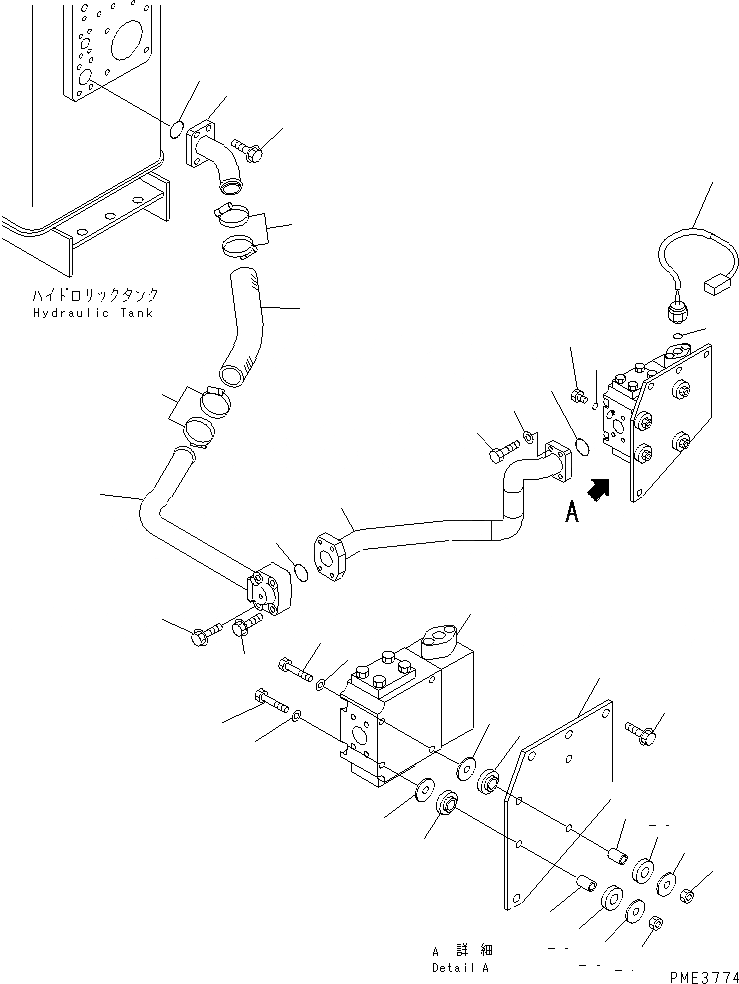 ハイドロリックタンク
Hydraulic Tank

A

A 詳細
Detail A

PME3774