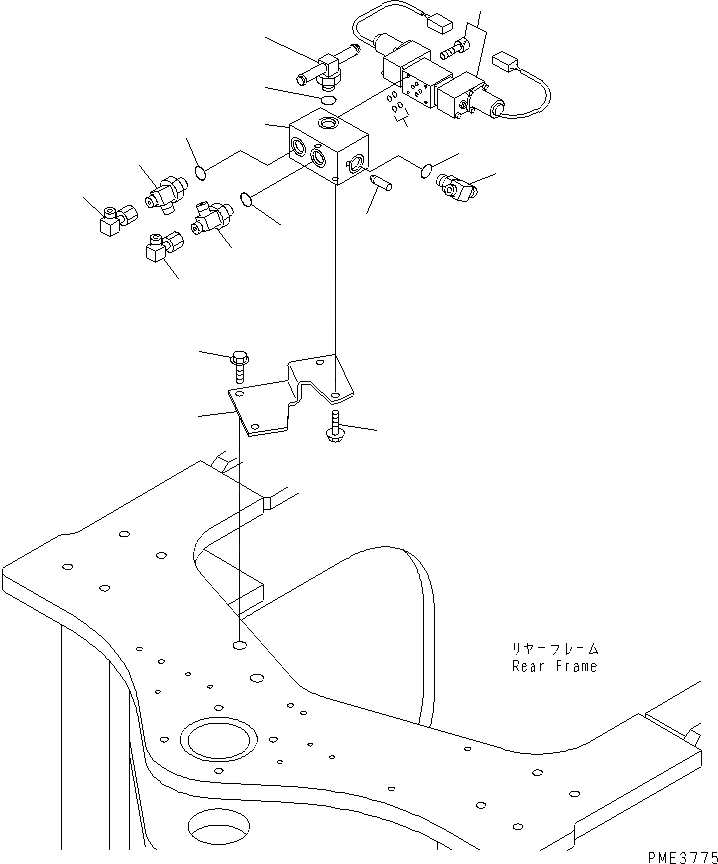 リヤーフレーム
Rear Frame

PME3775