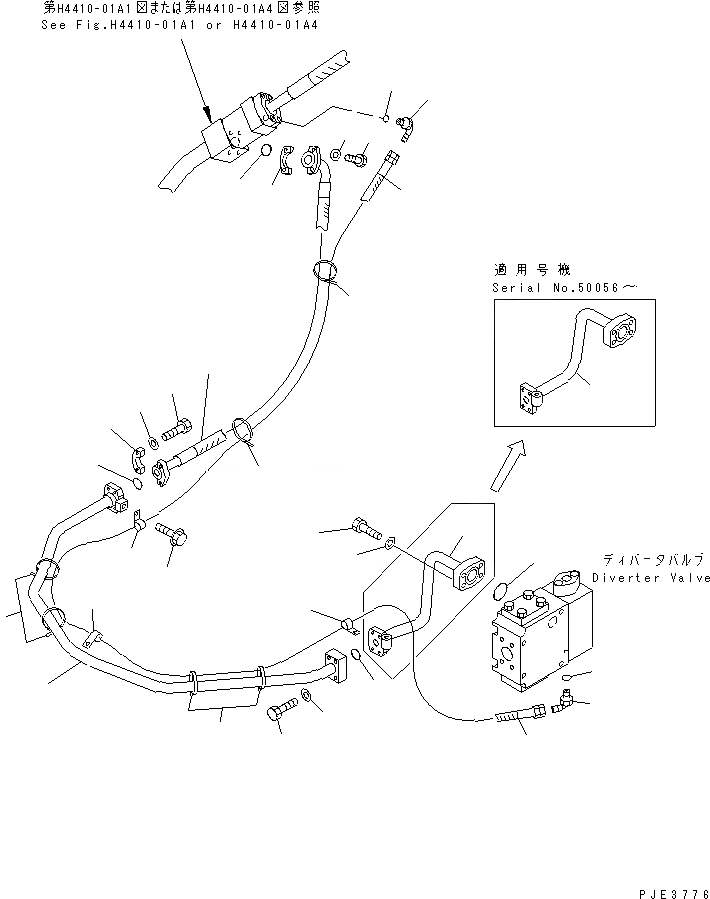 第H4410-01A1図または第H4410-01A4図参照
See Fig.H4410-01A1 or H4410-01A4

適用号機
Serial No.50056～

ディバータバルブ
Diverter Valve

PJE3776