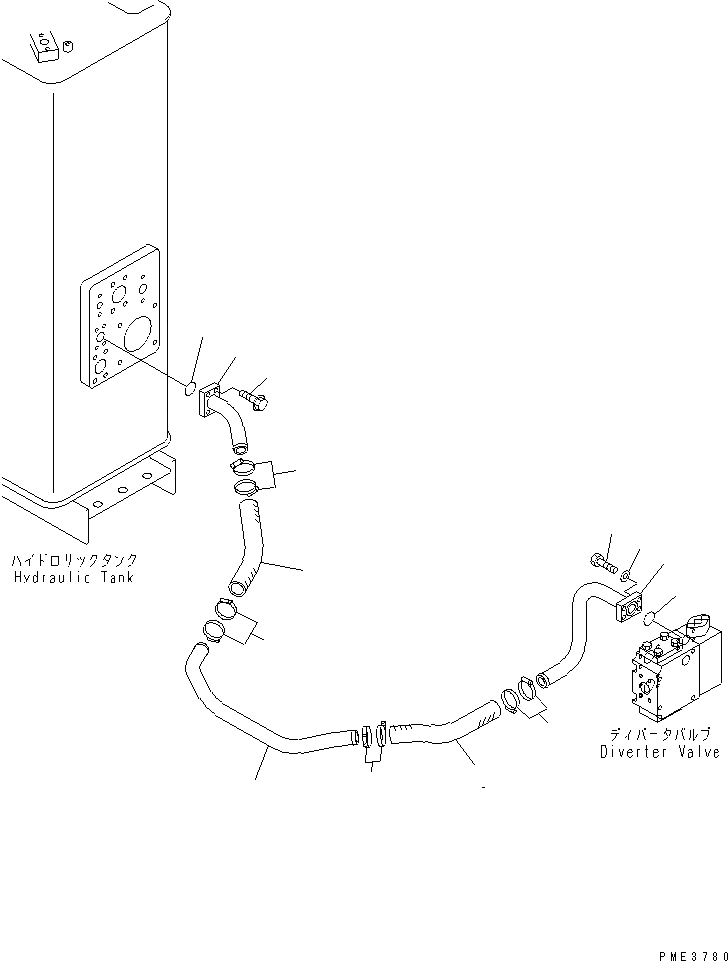 ハイドロリックタンク
Hydraulic Tank

ディバータバルブ
Diverter Valve

PME3780