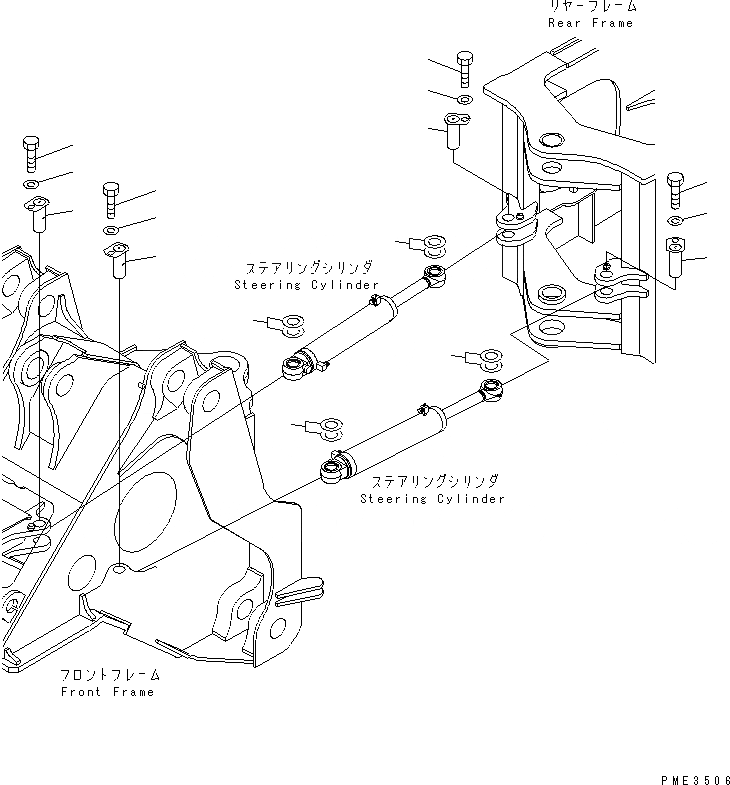 リヤーフレーム
Rear Frame

ステアリングシリンダ
Steering Cylinder

ステアリングシリンダ
Steering Cylinder

フロントフレーム
Front Frame

PME3506