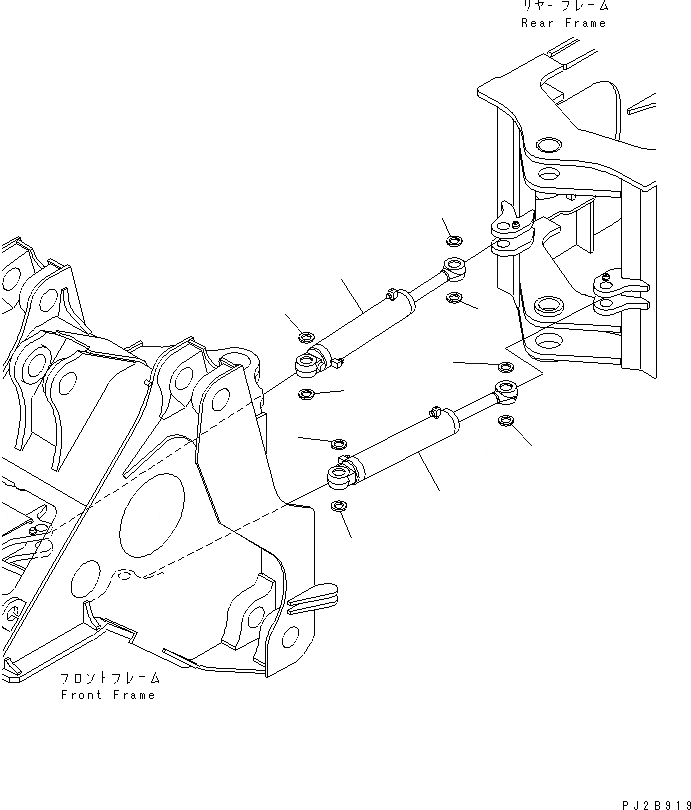 リヤーフレーム
Rear Frame

フロントフレーム
Front Frame

PJ2B919