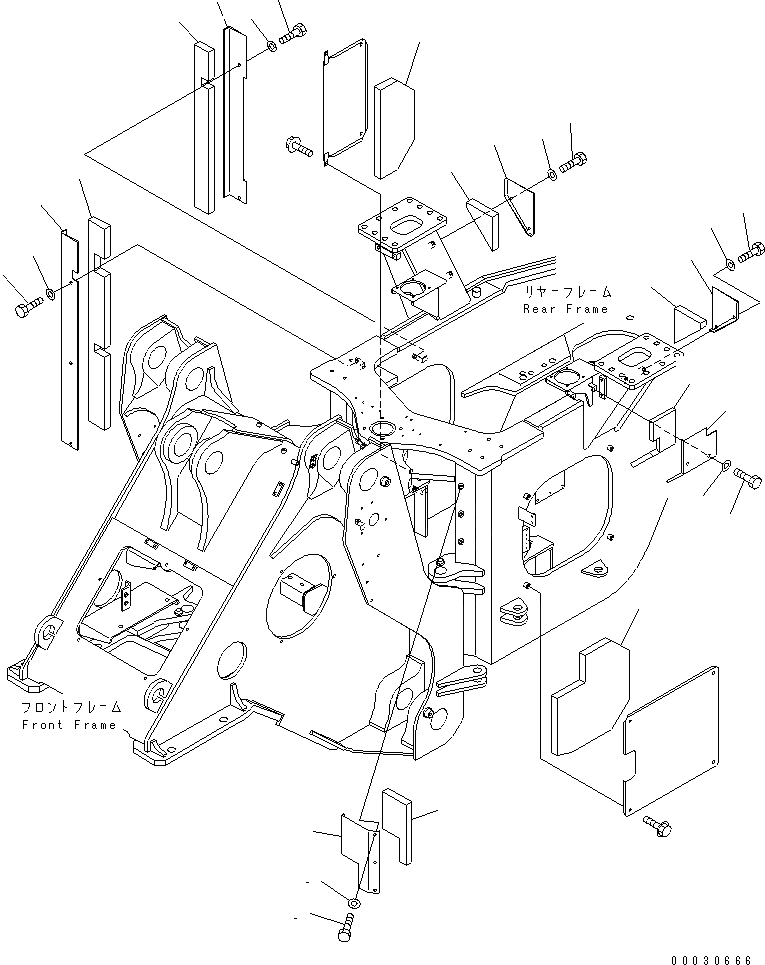 リヤーフレーム
Rear Frame

フロントフレーム
Front Frame

00030666