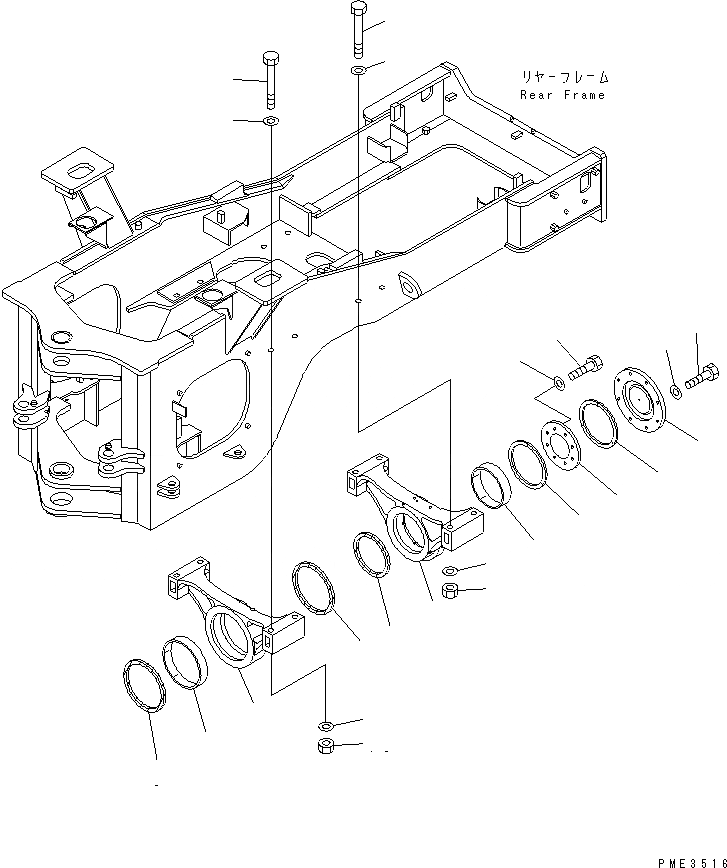 リヤーフレーム
Rear Frame

PME3516