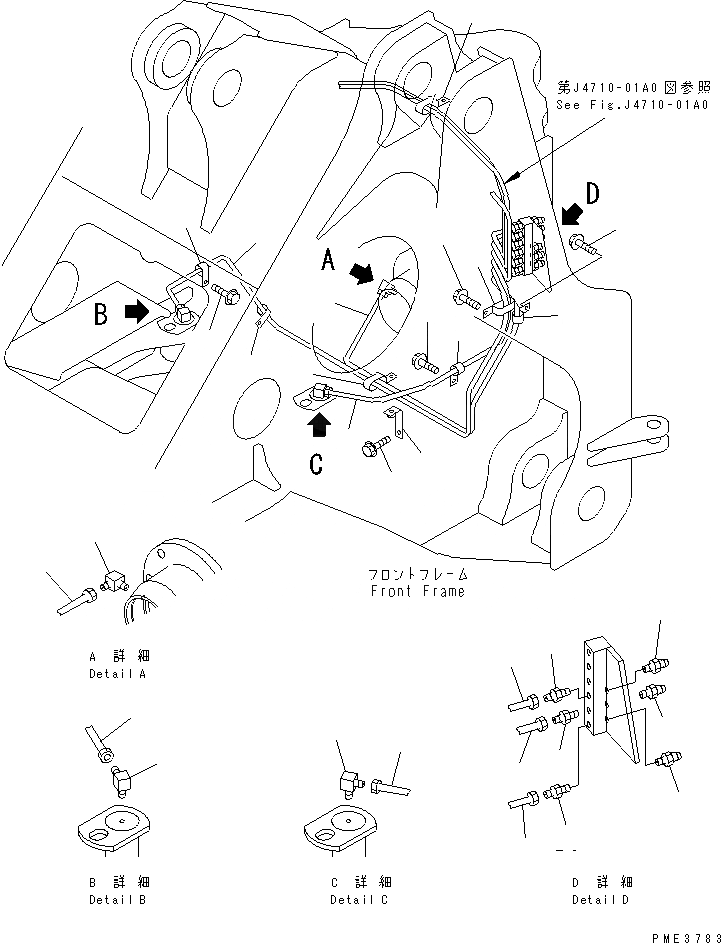 第J4710-01A0図参照
See Fig.J4710-01A0

D

A

B

C

フロントフレーム
Front Frame

A 詳細
Detail A

B 詳細
Detail B

C 詳細
Detail C

D 詳細
Detail D

PME3783