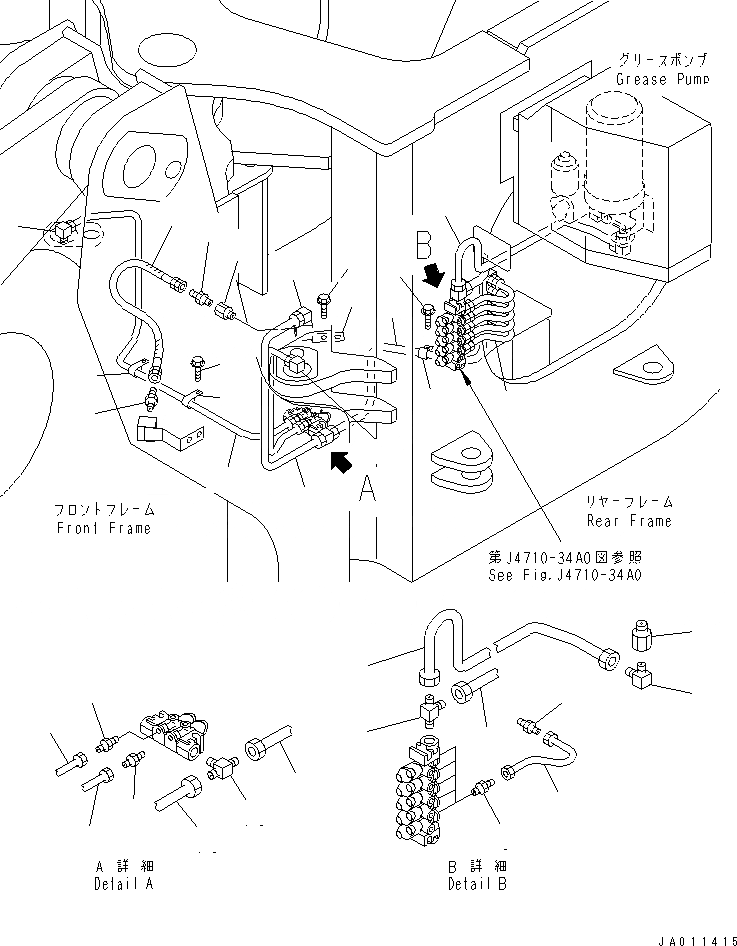 グリースポンプ
Grease Pump

B

A

フロントフレーム
Front Frame

リヤーフレーム
Rear Frame

第J4710-34A0図参照
See Fig.J4710-34A0

A 詳 細
Detail A

B 詳 細
Detail B

JA011415