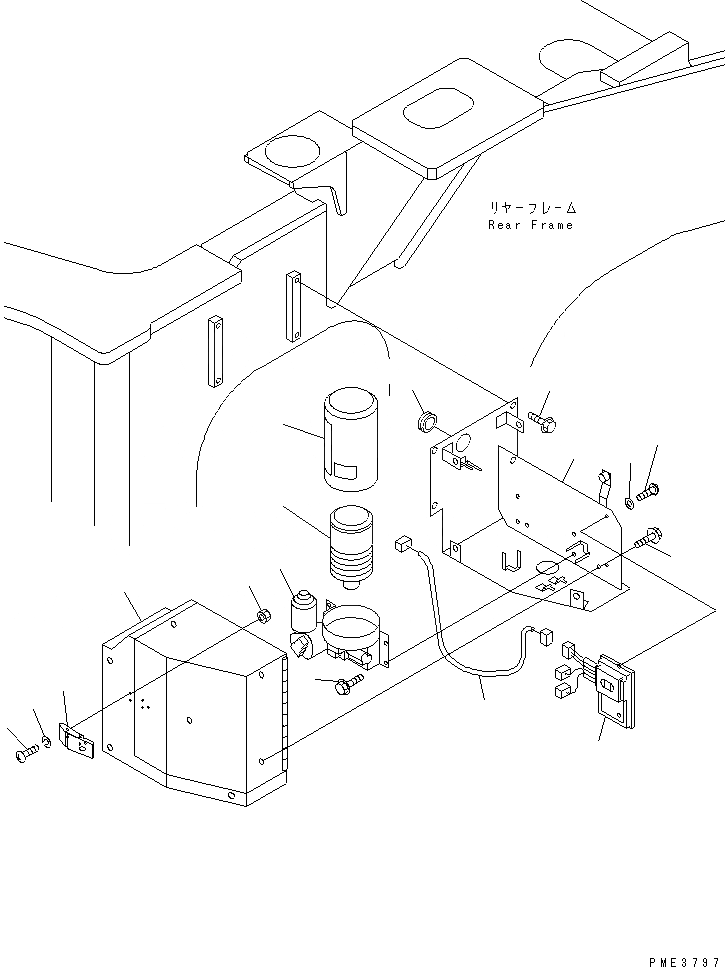 リヤーフレーム
Rear Frame

PME3797