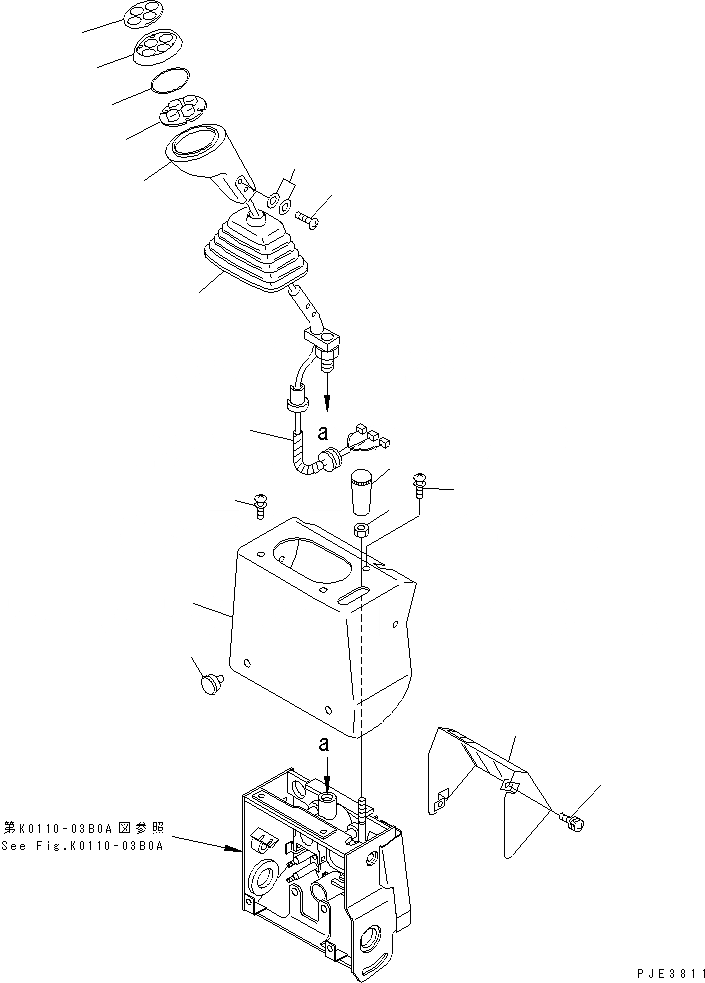 a

a

第K0110-03B0A図参照
See Fig.K0110-03B0A

PJE3811