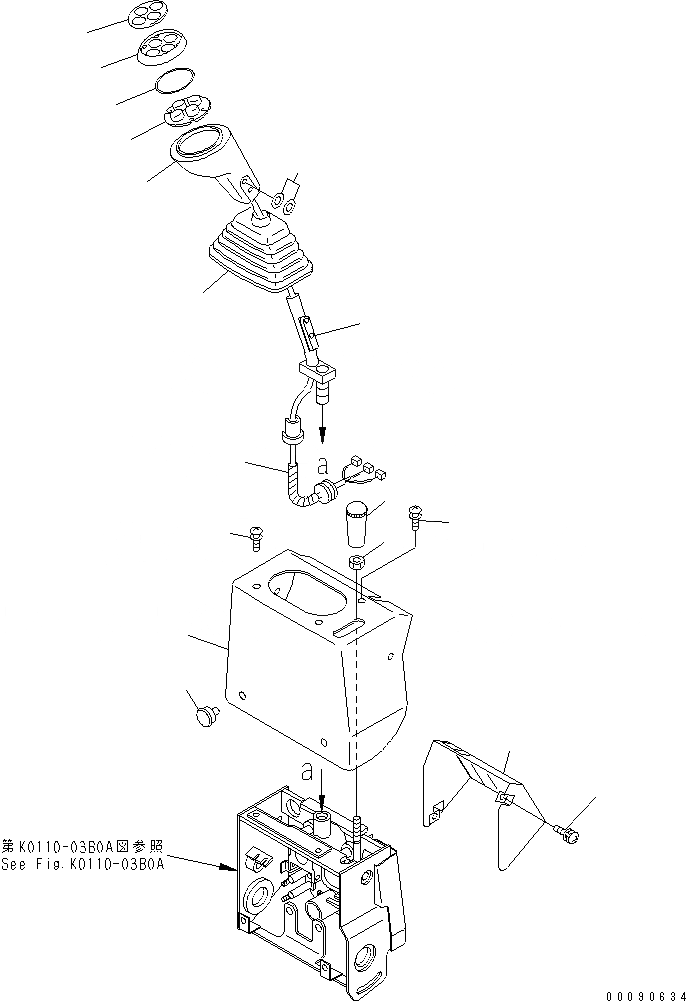 a

a

第K0110-03B0A図参照
See Fig.K0110-03B0A

00090634