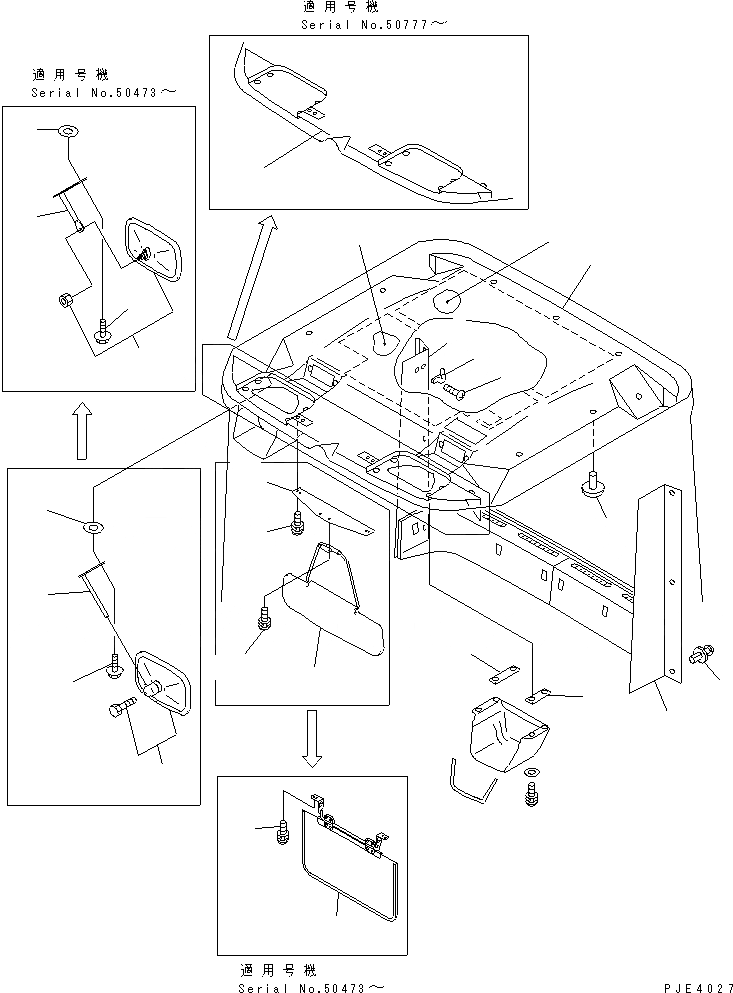 適用号機
Serial No.50777～

適用号機
Serial No.50473～

適用号機
Serial No.50473～

PJE4027