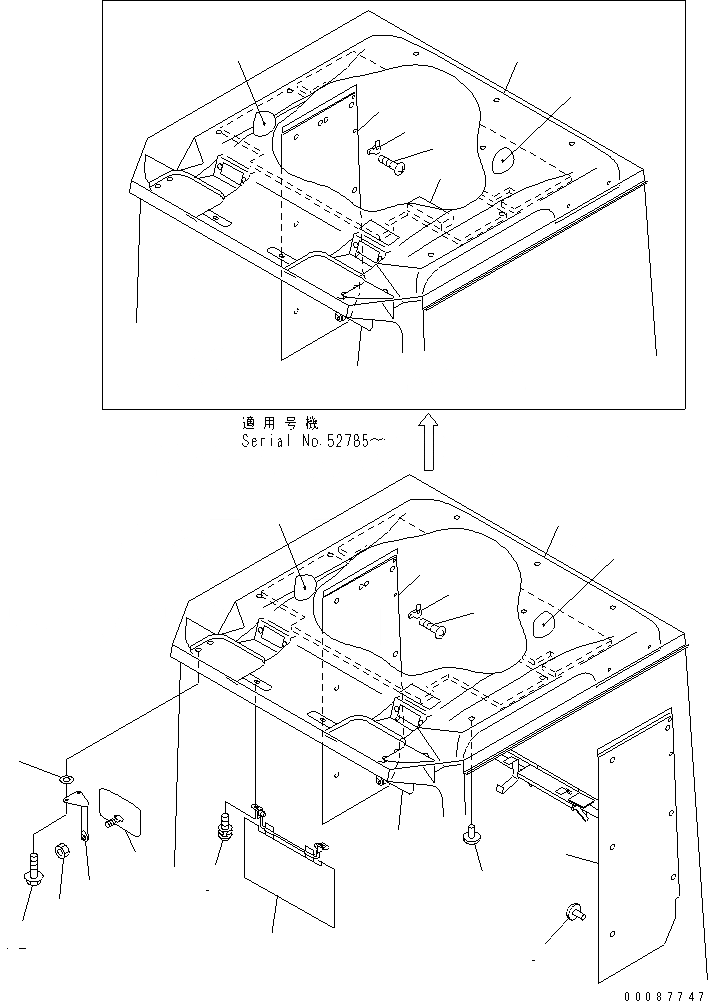 適用号機
Serial No.52785~

00087747