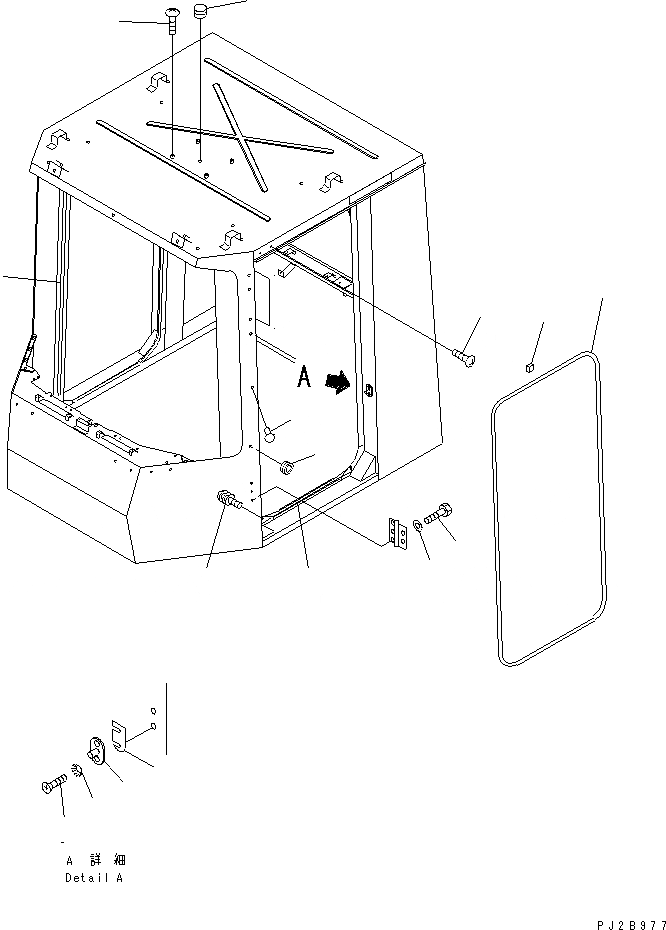 A

A 詳 細
Detail A

PJ2B977