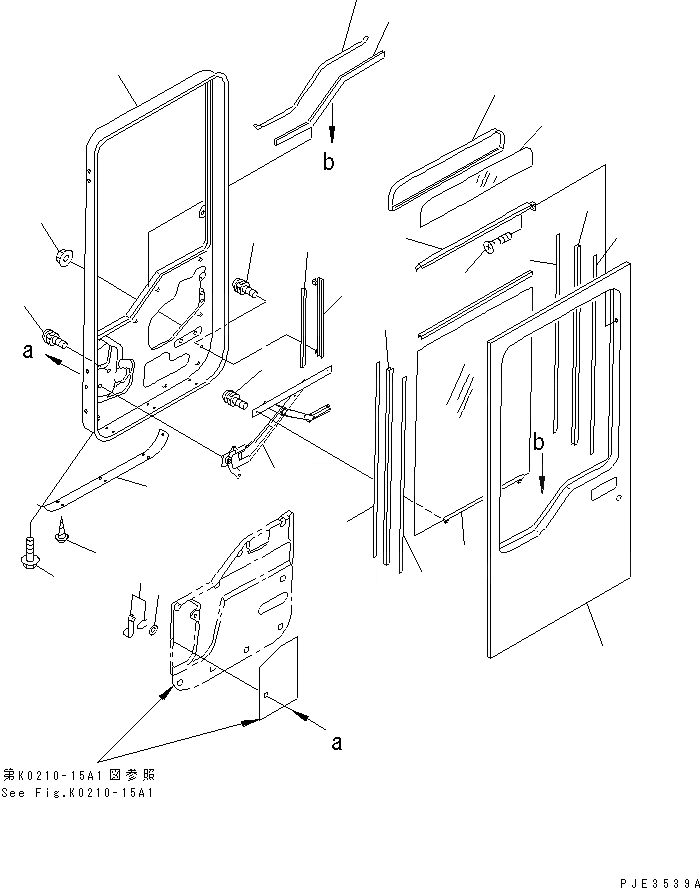 b

a

b

a

第K0210-15A1図参照
See Fig.K0210-15A1

PJE3539A