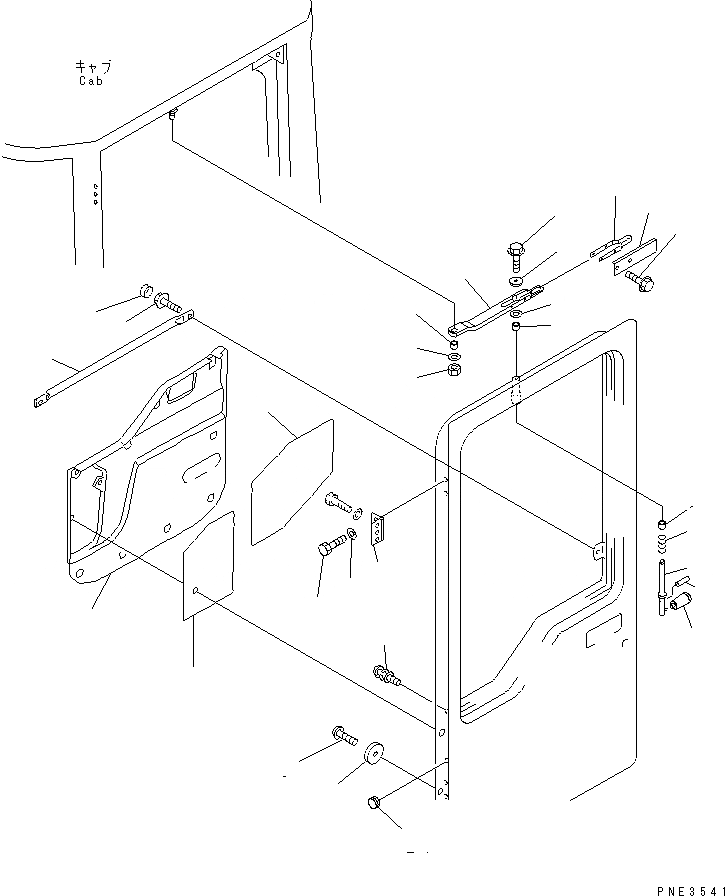 キャブ
Cab

PNE3541