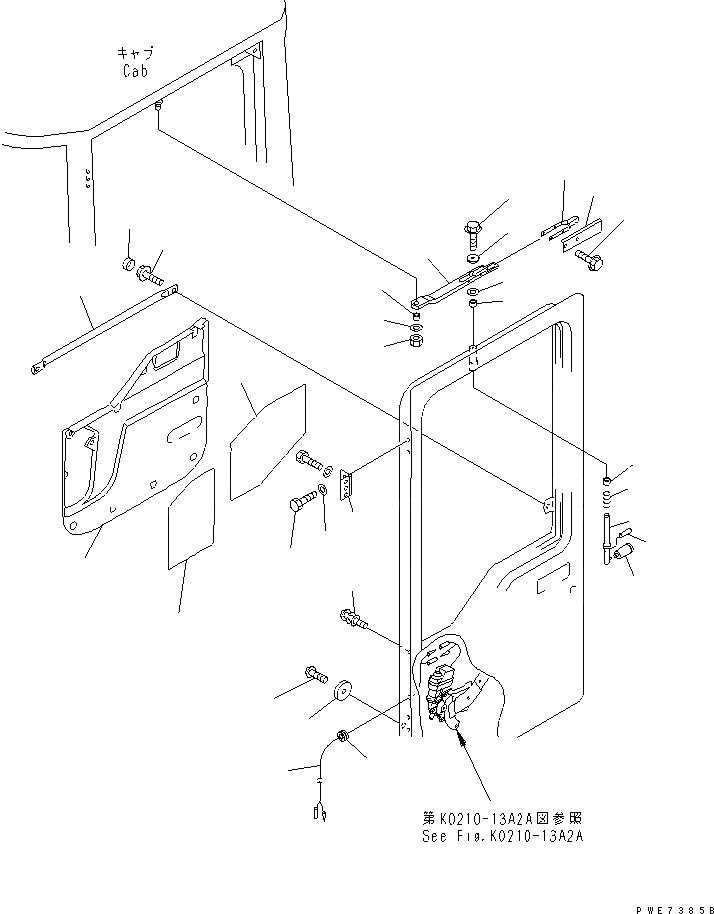 キャブ
Cab

第K0210-13A2A図参照
See Fig.K0210-13A2A

PWE7385B