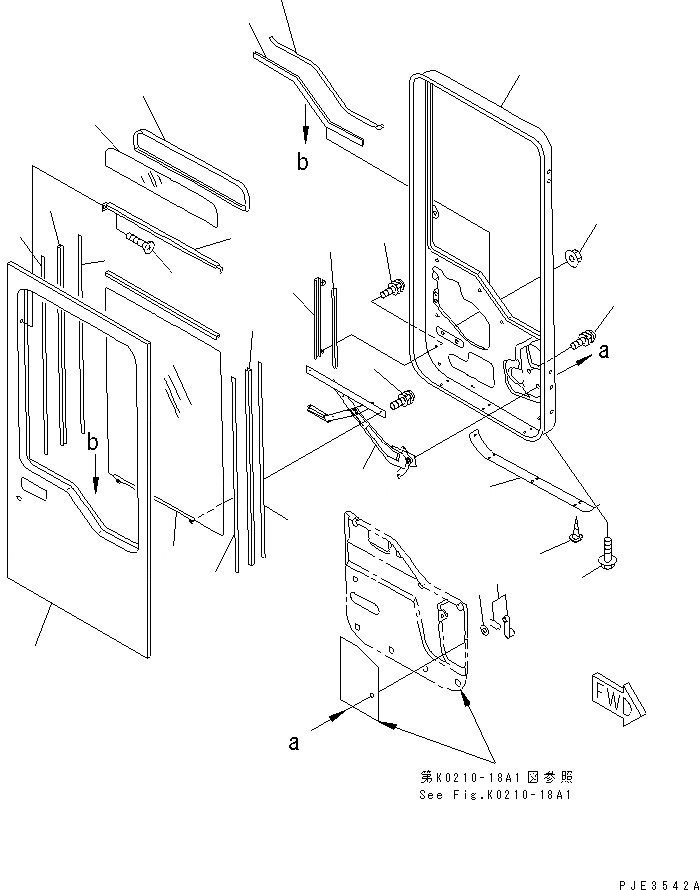 b

a

b

FWD

a

第K0210-18A1図参照
See Fig.K0210-18A1

PJE3542A