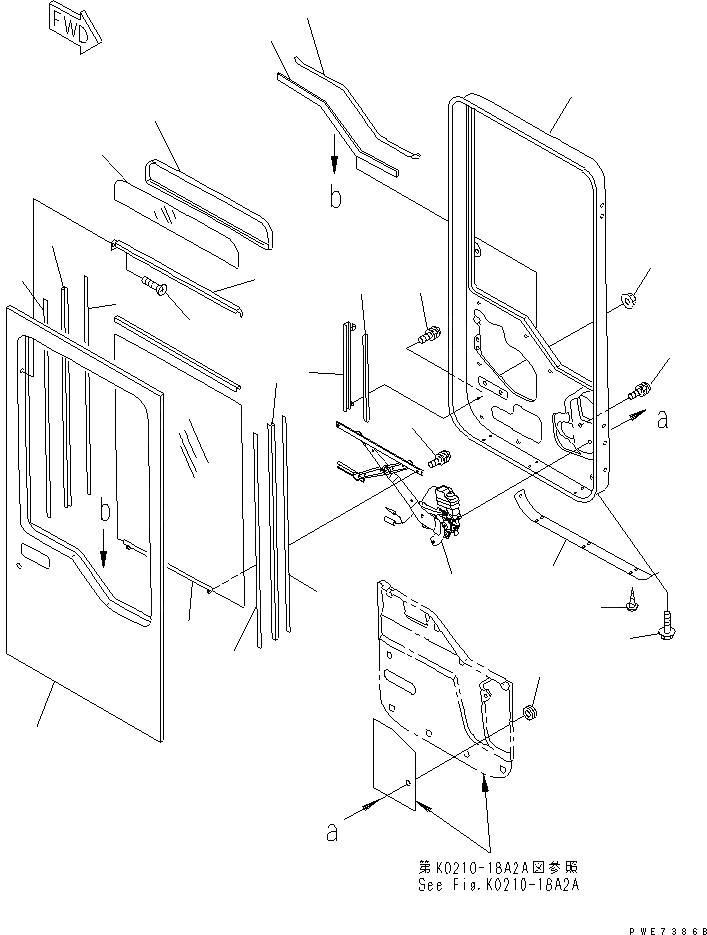 FWD

b

a

b

a

第K0210-18A2A図参照
See Fig.K0210-18A2A

PWE7386B