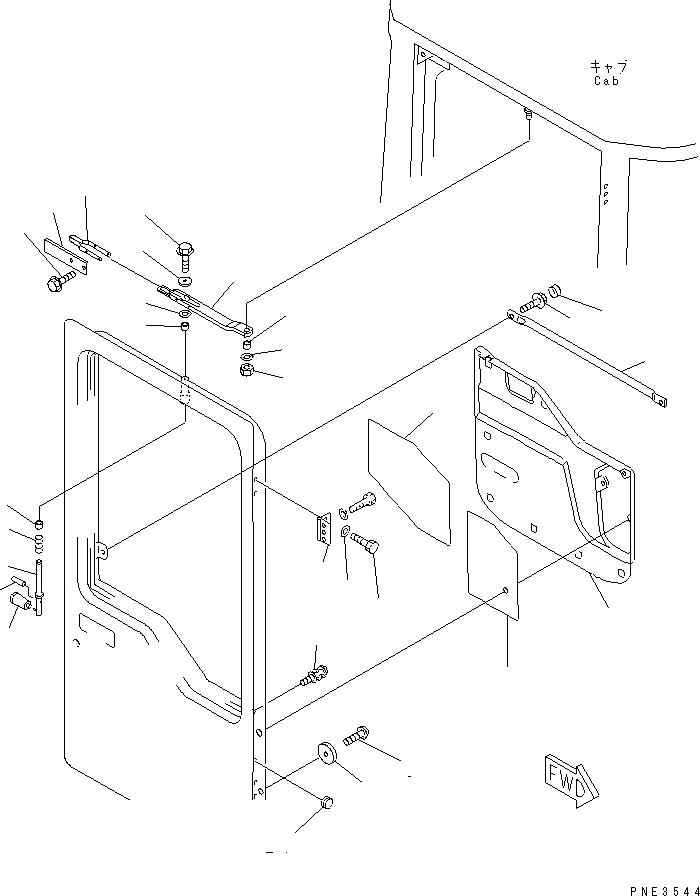 キャブ
Cab

FWD

PNE3544