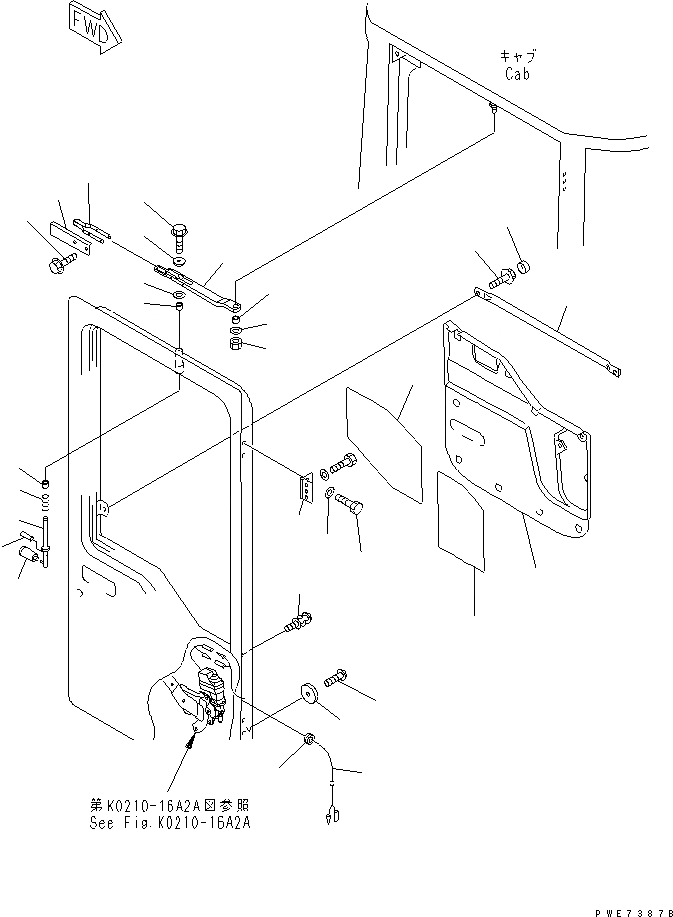 FWD

キャブ
Cab

第K0210-16A2A図参照
See Fig.K0210-16A2A

PWE7387B