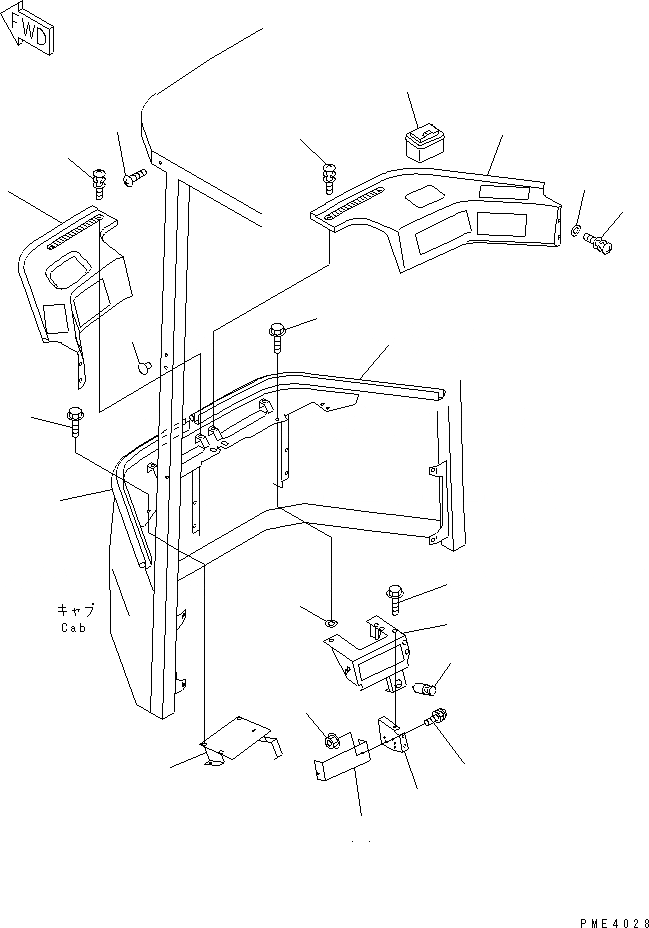 FWD

キャブ
Cab

PME4028