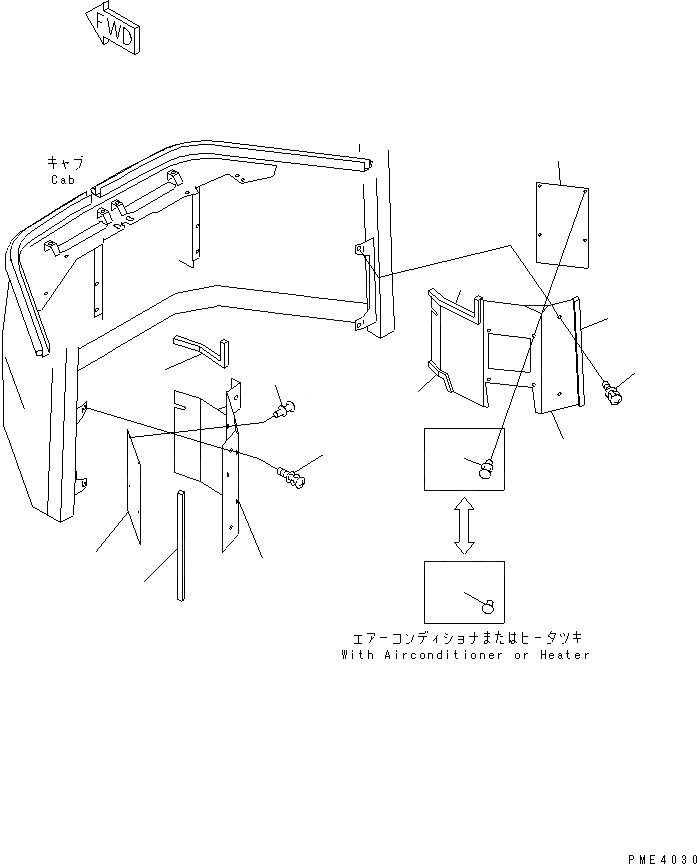 FWD

キャブ
Cab

エアーコンディショナまたはヒータツキ
With Airconditioner or Heater

PME4030