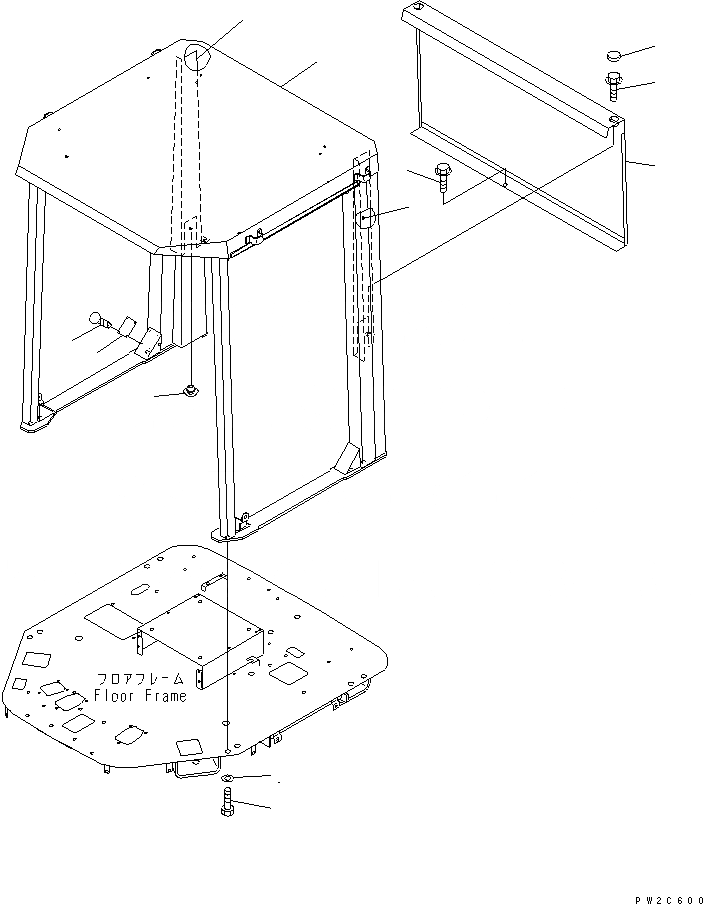 フロアフレーム
Floor Frame

PW2C600