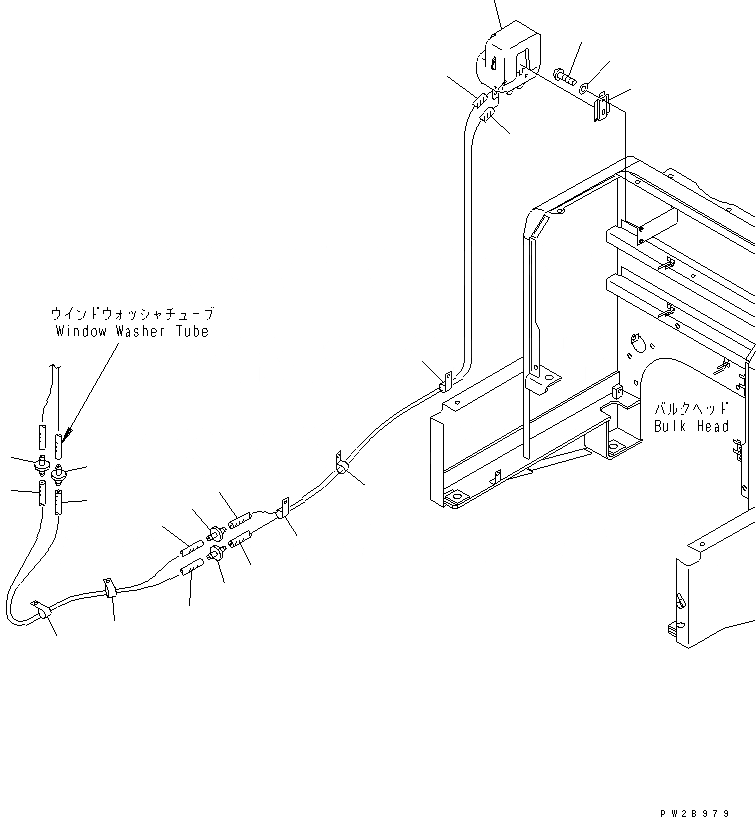 ウインドウォッシャチューブ
Window Washer Tube

バルクヘッド
Bulk Head

PW2B979