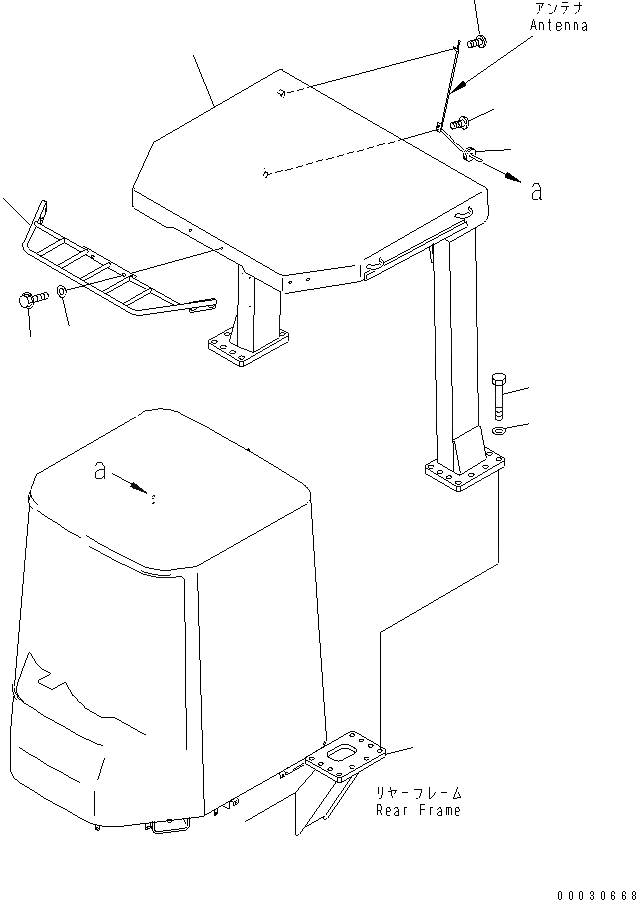 アンテナ
Antenna

a

a

リヤーフレーム
Rear Frame

00030668