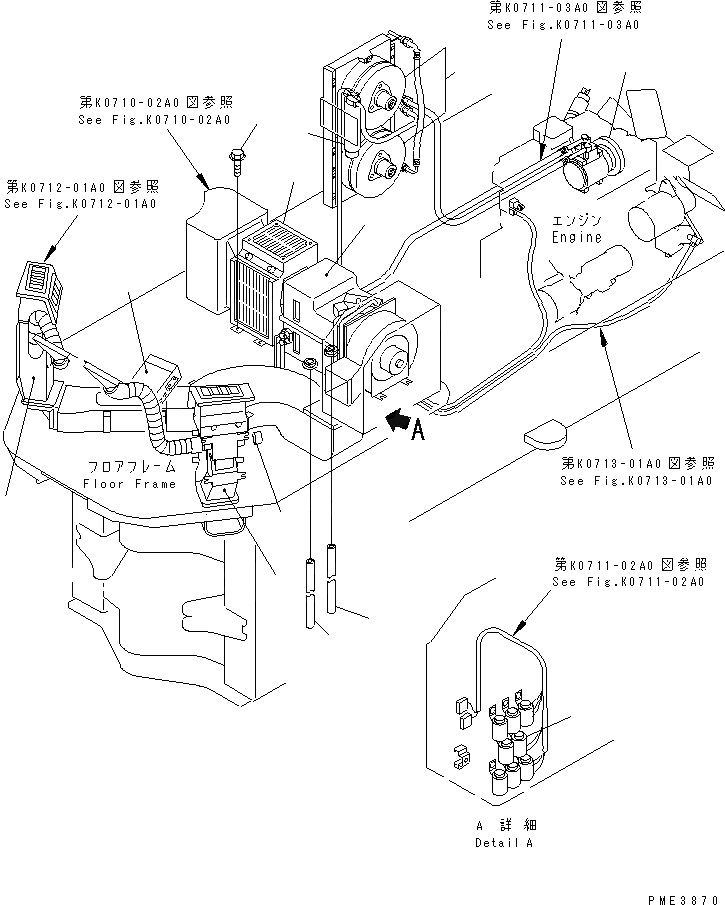 第K0711-03A0 図参照
See Fig.K0711-03A0

第K0710-02A0 図参照
See Fig.K0710-02A0

第K0712-01A0 図参照
See Fig.K0712-01A0

エンジン
Engine

A

フロアフレーム
Floor Frame

第K0713-01A0 図参照
See Fig.K0713-01A0

第K0711-02A0 図参照
See Fig.K0711-02A0

A 詳細
Detail A

PME3870