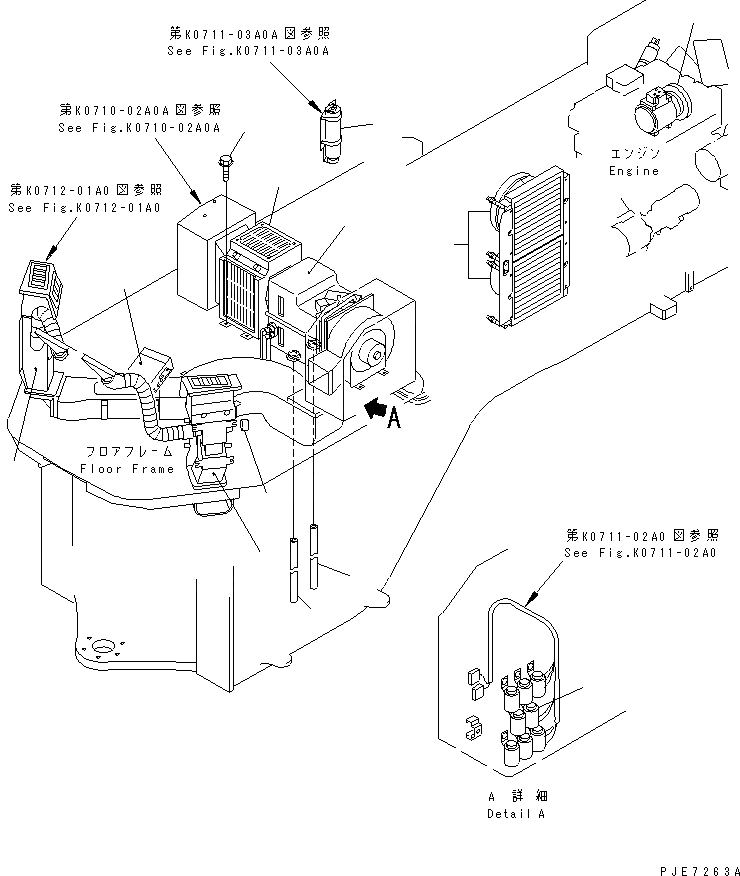 第K0711-03A0A図参照
See Fig.K0711-03A0A

第K0710-02A0A図参照
See Fig.K0710-02A0A

第K0712-01A0図参照
See Fig.K0712-01A0

エンジン
Engine

A

フロアフレーム
Floor Frame

第K0711-02A0図参照
See Fig.K0711-02A0

A 詳細
Detail A

PJE7263A